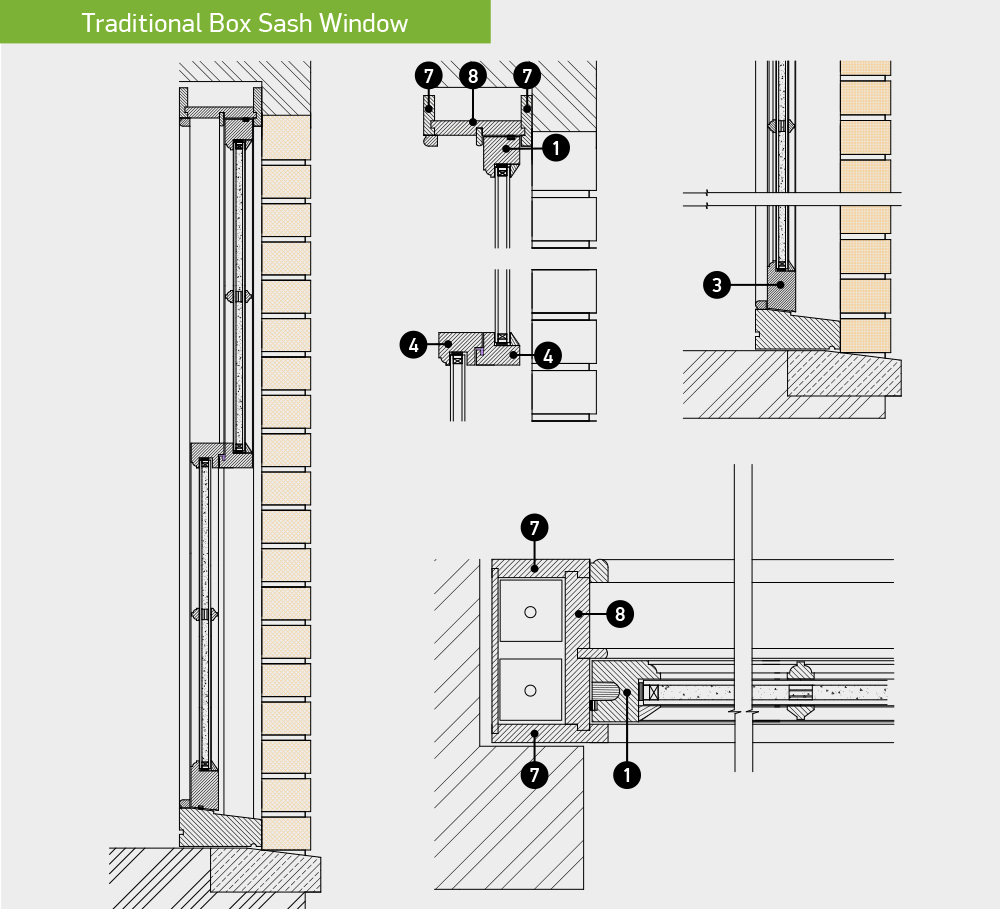 Traditional Box Sash Window

7
8
7
1
4
4
3
7
8
7
1